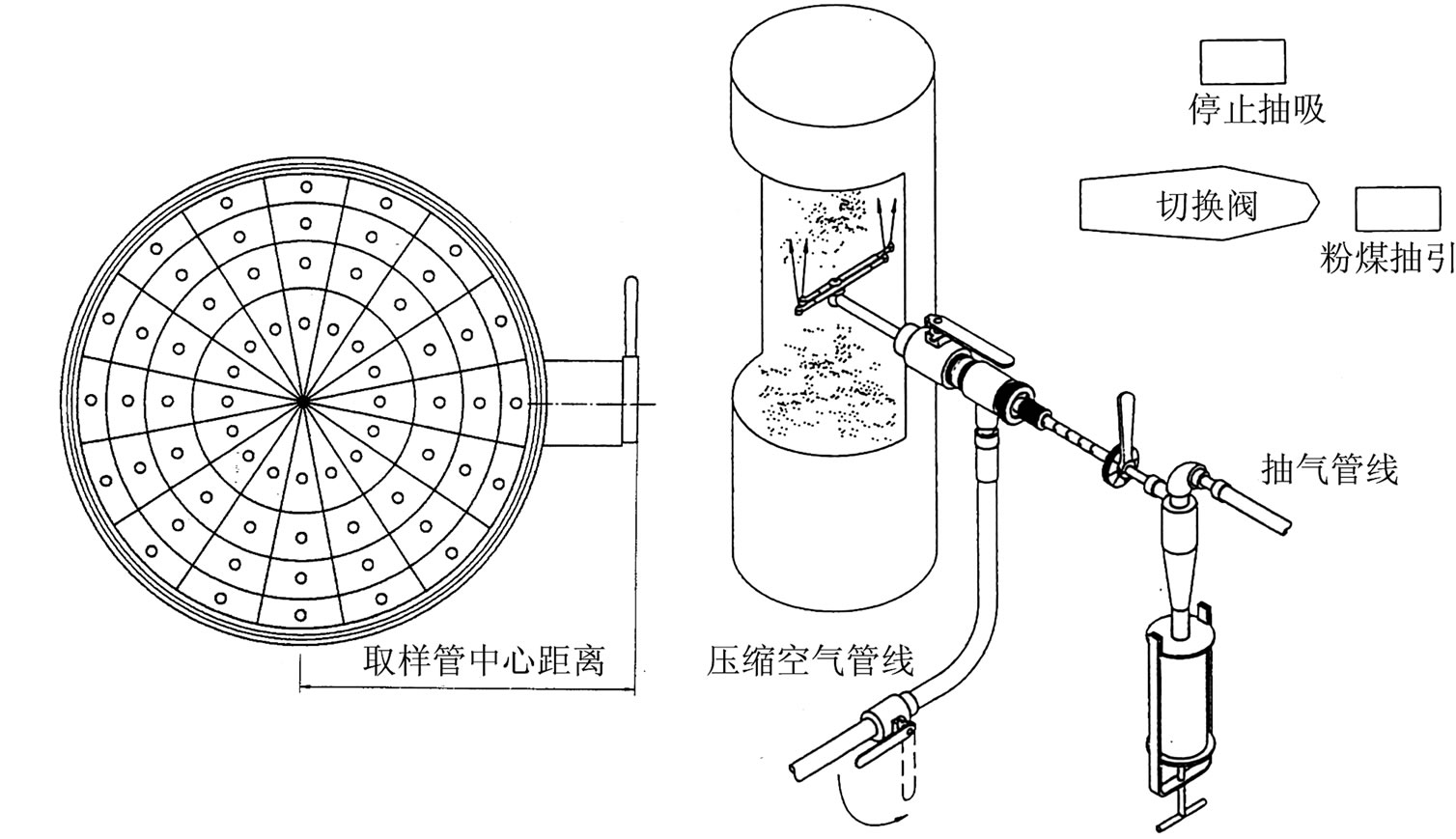 停止抽吸

切换阀

粉煤抽引

抽气管线

取样管中心距离

压缩空气管线